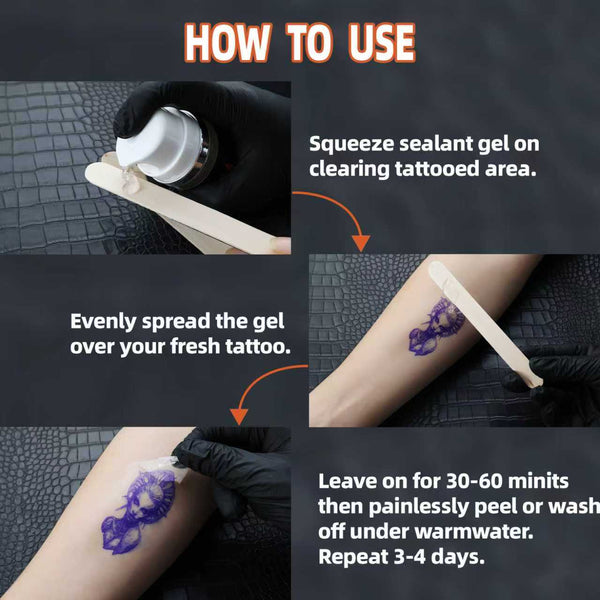 HOW TO USE

Squeeze sealant gel on clearing tattooed area.

Evenly spread the gel over your fresh tattoo.

Leave on for 30-60 minits then painlessly peel or wash off under warmwater. Repeat 3-4 days.