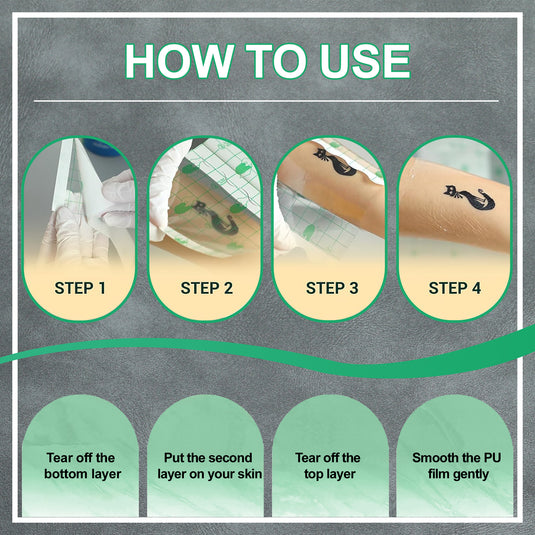 HOW TO USE

STEP 1

STEP 2

STEP 3

STEP 4

Tear off the bottom layer

Put the second layer on your skin

Tear off the top layer

Smooth the PU film gently