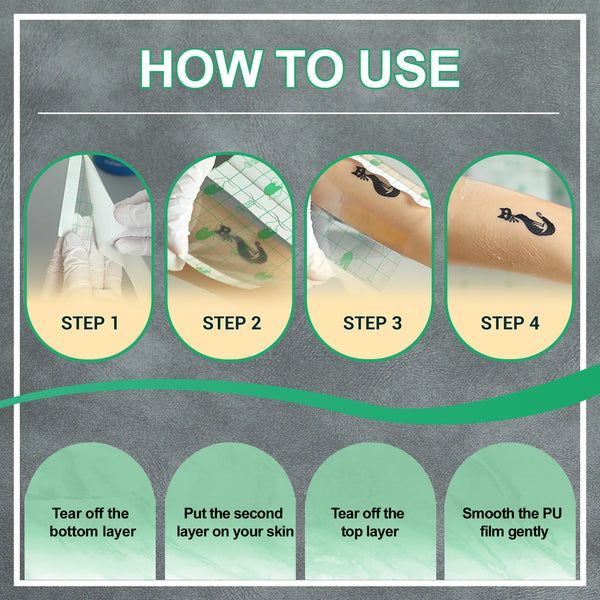 HOW TO USE

STEP 1

STEP 2

STEP 3

STEP 4

Tear off the bottom layer

Put the second layer on your skin

Tear off the top layer

Smooth the PU film gently